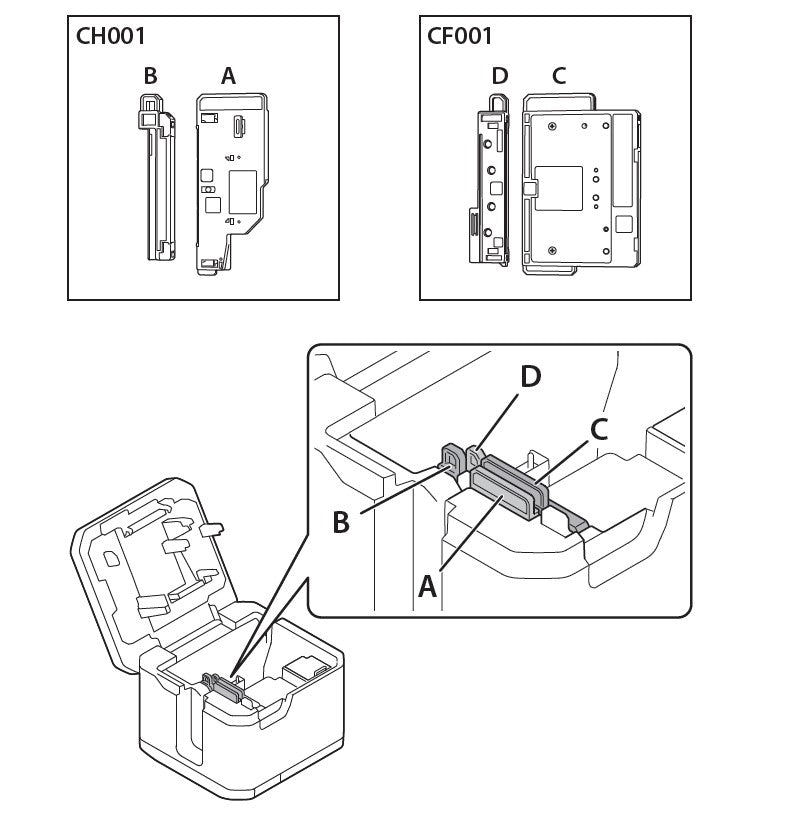 CH001

B A

CF001

D C

D

C

B

A